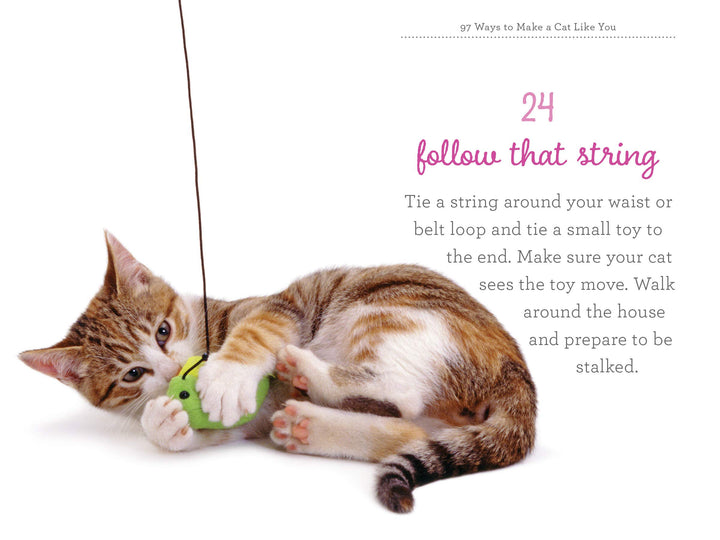 97 Ways to Make a Cat Like You

24

follow that string

Tie a string around your waist or belt loop and tie a small toy to the end. Make sure your cat sees the toy move. Walk around the house and prepare to be stalked.