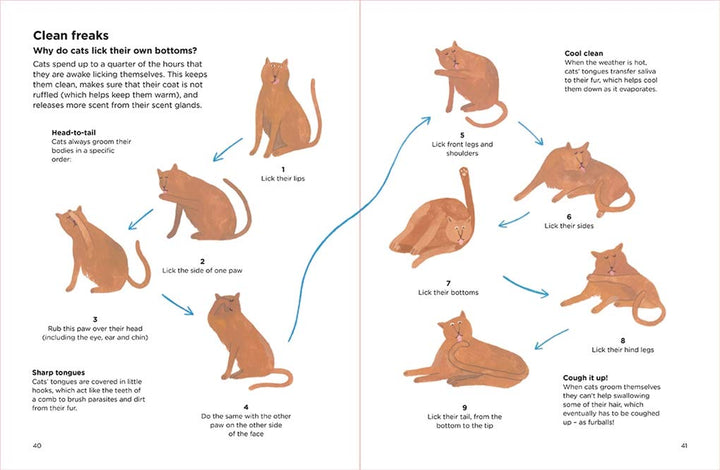 Clean freaks

Why do cats lick their own bottoms?

Cats spend up to a quarter of the hours that they are awake licking themselves. This keeps them clean, makes sure that their coat is not ruffled (which helps keep them warm), and releases more scent from their scent glands.

Head-to-tail
Cats always groom their bodies in a specific order:

1
Lick their lips

2
Lick the side of one paw

3
Rub this paw over their head (including the eye, ear and chin)

4
Do the same with the other paw on the other side of the face

Sharp tongues
Cats' tongues are covered in little hooks, which act like the teeth of a comb to brush parasites and dirt from their fur.

40

Cool clean
When the weather is hot, cats' tongues transfer saliva to their fur, which helps cool them down as it evaporates.

5
Lick front legs and shoulders

6
Lick their sides

7
Lick their bottoms

8
Lick their hind legs

9
Lick their tail, from the bottom to the tip

Cough it up!
When cats groom themselves they can't help swallowing some of their hair, which eventually has to be coughed up – as furballs!

41